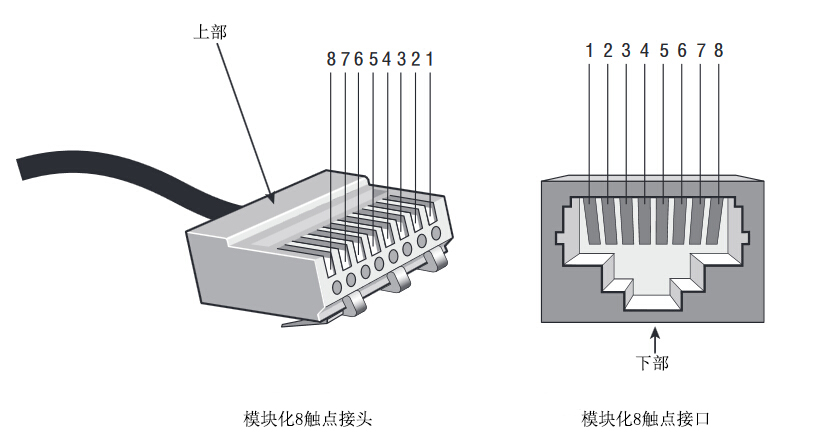 上部

8 7 6 5 4 3 2 1

模块化8触点接头

1 2 3 4 5 6 7 8

下部

模块化8触点接口